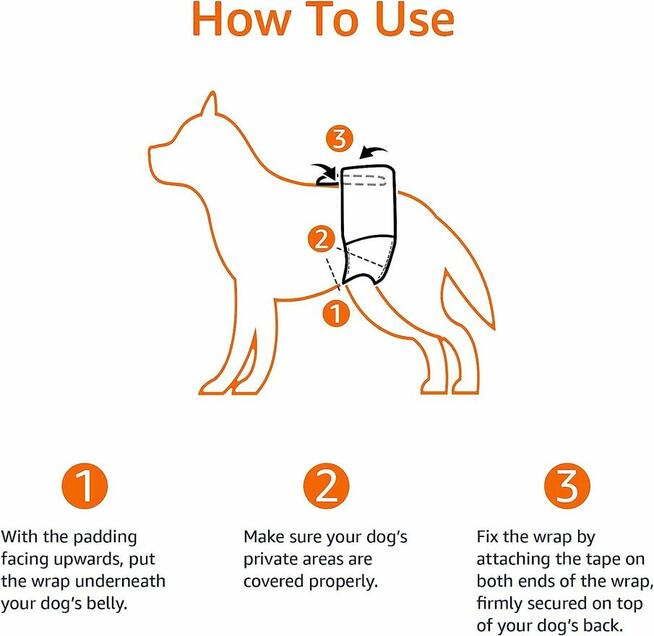 How To Use

3

2

1

1

With the padding facing upwards, put the wrap underneath your dog's belly.

2

Make sure your dog's private areas are covered properly.

3

Fix the wrap by attaching the tape on both ends of the wrap, firmly secured on top of your dog's back.