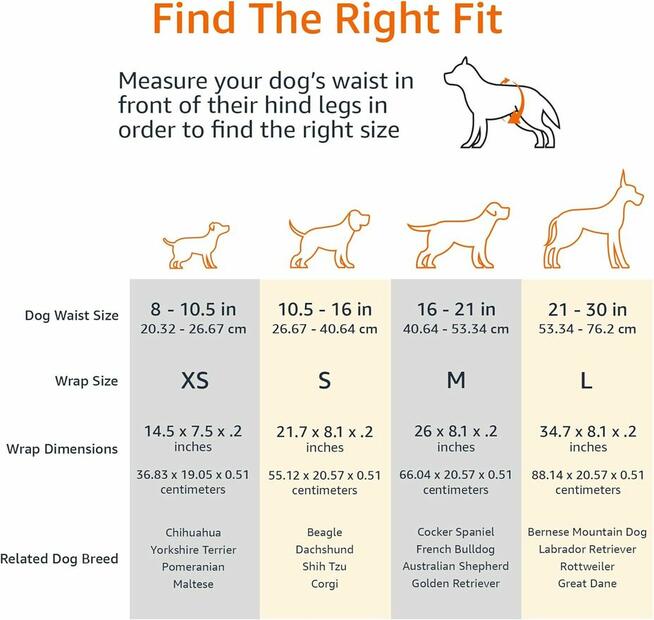 Find The Right Fit

Measure your dog's waist in front of their hind legs in order to find the right size

| | | | | |
|---|---|---|---|---|
| Dog Waist Size | 8 - 10.5 in 20.32 - 26.67 cm | 10.5 - 16 in 26.67 - 40.64 cm | 16 - 21 in 40.64 - 53.34 cm | 21 - 30 in 53.34 - 76.2 cm |
| Wrap Size | XS | S | M | L |
| Wrap Dimensions | 14.5 x 7.5 x .2 inches 36.83 x 19.05 x 0.51 centimeters | 21.7 x 8.1 x .2 inches 55.12 x 20.57 x 0.51 centimeters | 26 x 8.1 x .2 inches 66.04 x 20.57 x 0.51 centimeters | 34.7 x 8.1 x .2 inches 88.14 x 20.57 x 0.51 centimeters |
| Related Dog Breed | Chihuahua Yorkshire Terrier Pomeranian Maltese | Beagle Dachshund Shih Tzu Corgi | Cocker Spaniel French Bulldog Australian Shepherd Golden Retriever | Bernese Mountain Dog Labrador Retriever Rottweiler Great Dane |