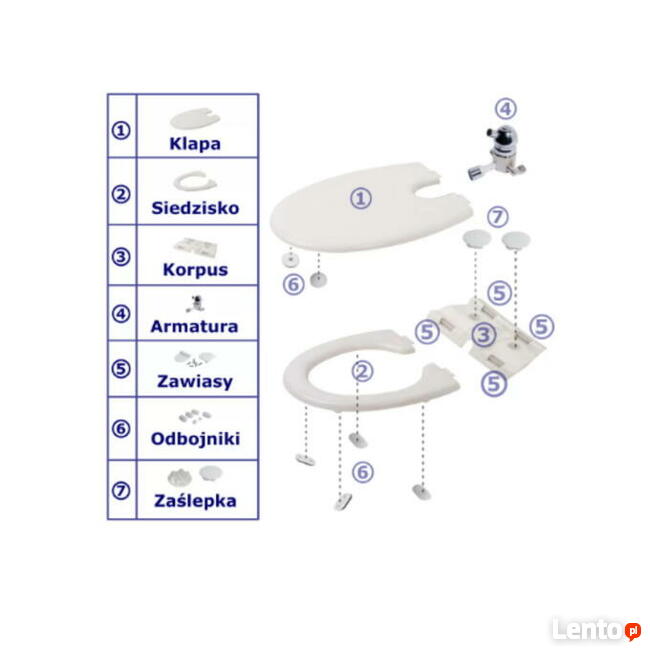 | | |
|---|---|
| ① | Klapa |
| ② | Siedzisko |
| ③ | Korpus |
| ④ | Armatura |
| ⑤ | Zawiasy |
| ⑥ | Odbojniki |
| ⑦ | Zaślepka |

④
①
⑦
⑥
⑤
⑤
③
⑤
②
⑤
⑥

Lento.pl