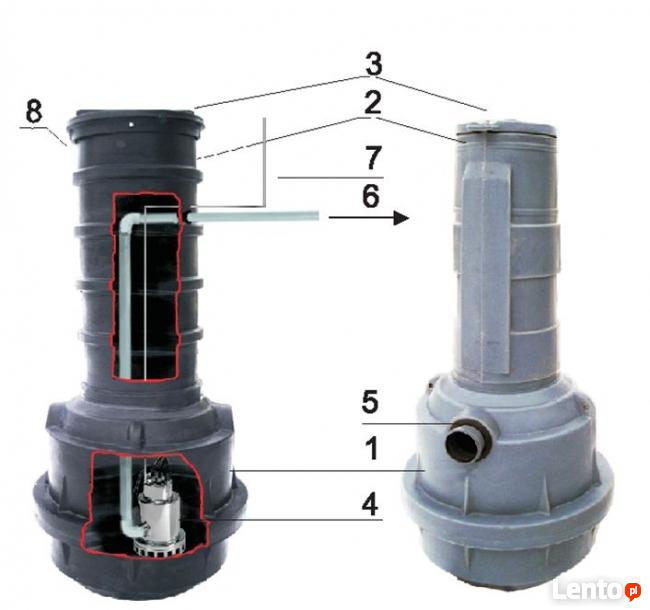 3
8
2
7
6
5
1
4
Lento.pl