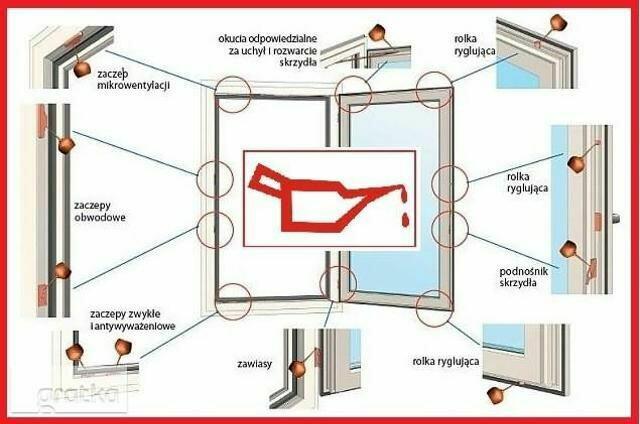 zaczep mikrowentylacji

okucia odpowiedzialne za uchył i rozwarcie skrzydła

rolka ryglująca

zaczepy obwodowe

rolka ryglująca

podnośnik skrzydła

zaczepy zwykłe i antywyważeniowe

zawiasy

rolka ryglująca

gratka