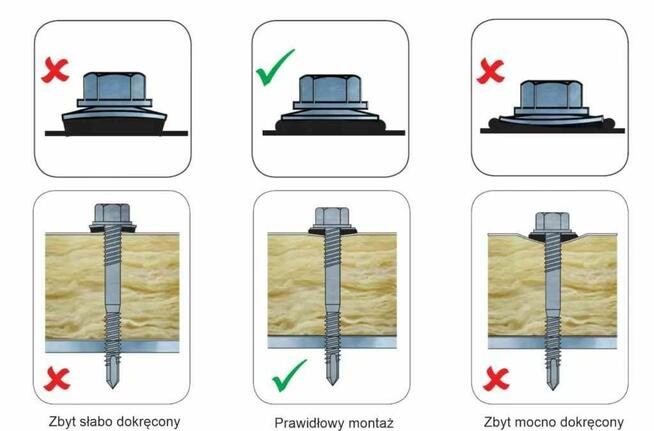 Zbyt słabo dokręcony

Prawidłowy montaż

Zbyt mocno dokręcony