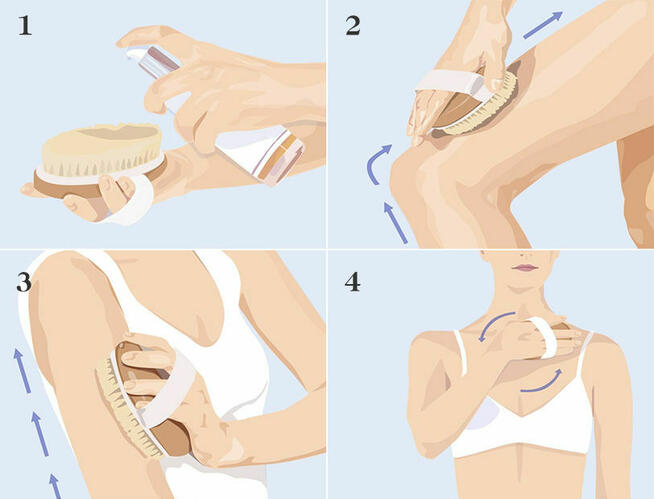 1

2

3

4