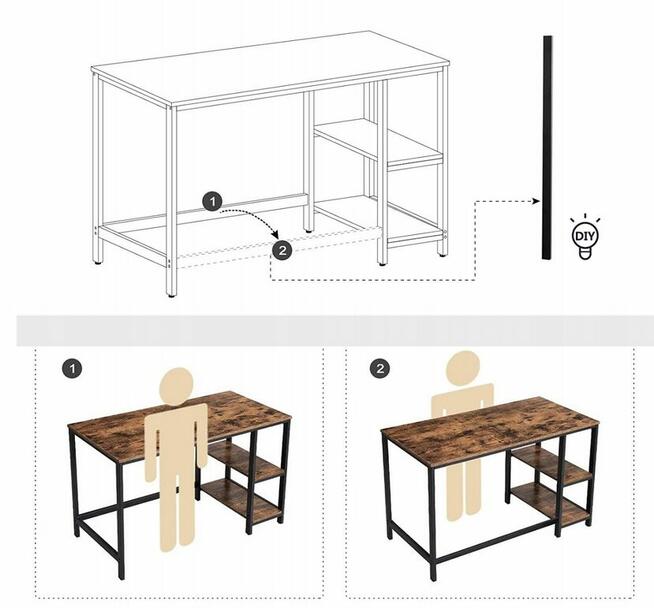 1
2
DIY
1
2