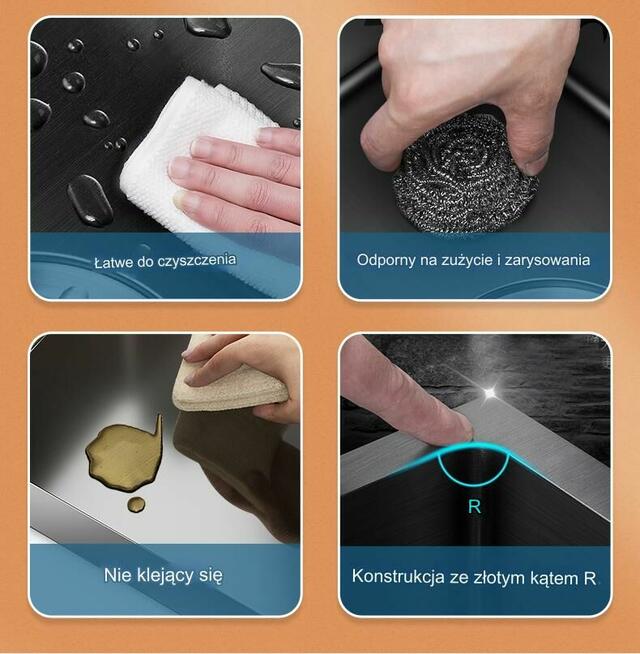 Łatwe do czyszczenia

Odporny na zużycie i zarysowania

Nie klejący się

R

Konstrukcja ze złotym kątem R