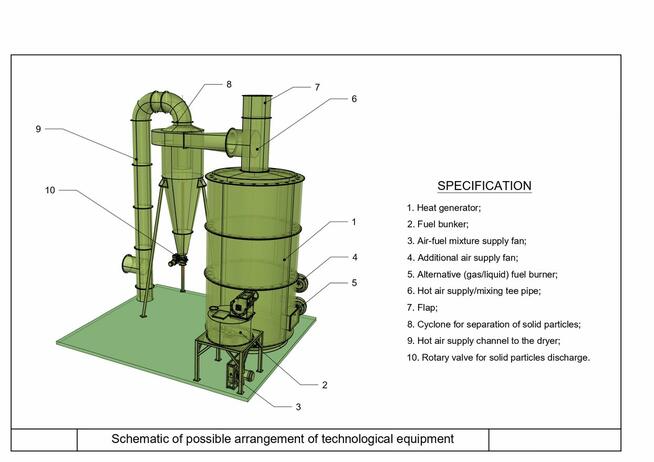 8
7
6
9
10
1
4
5
2
3

SPECIFICATION

1. Heat generator;
2. Fuel bunker;
3. Air-fuel mixture supply fan;
4. Additional air supply fan;
5. Alternative (gas/liquid) fuel burner;
6. Hot air supply/mixing tee pipe;
7. Flap;
8. Cyclone for separation of solid particles;
9. Hot air supply channel to the dryer;
10. Rotary valve for solid particles discharge.

Schematic of possible arrangement of technological equipment