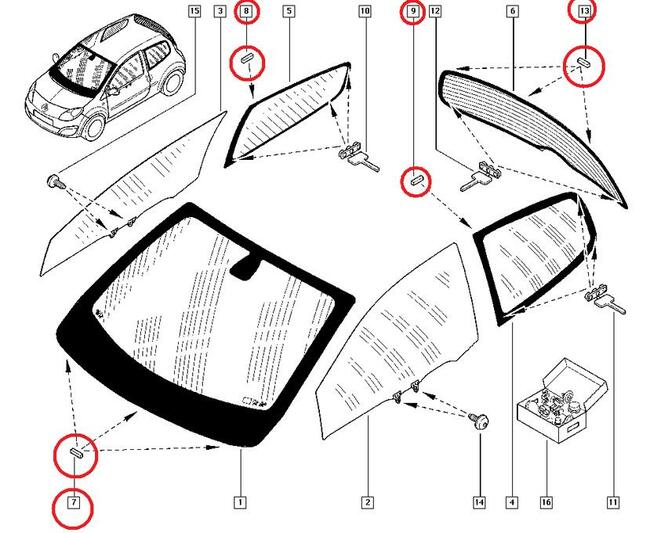 15
3
8
5
10
9
12
6
13
7
1
2
14
4
16
11