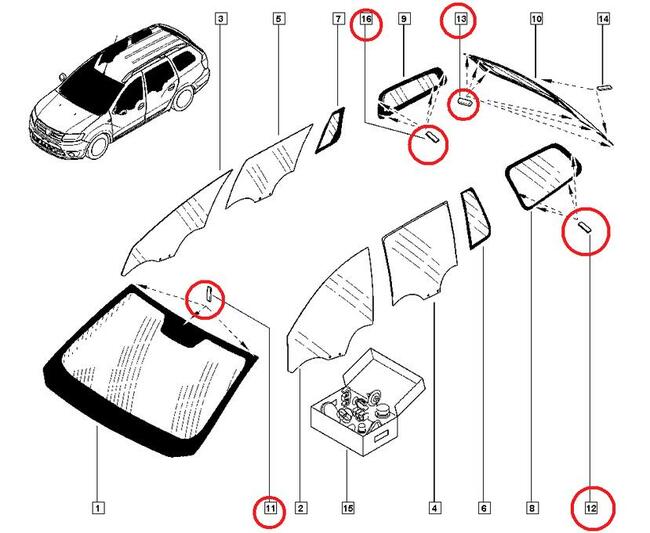 3
5
7
16
9
13
10
14
1
11
2
15
4
6
8
12