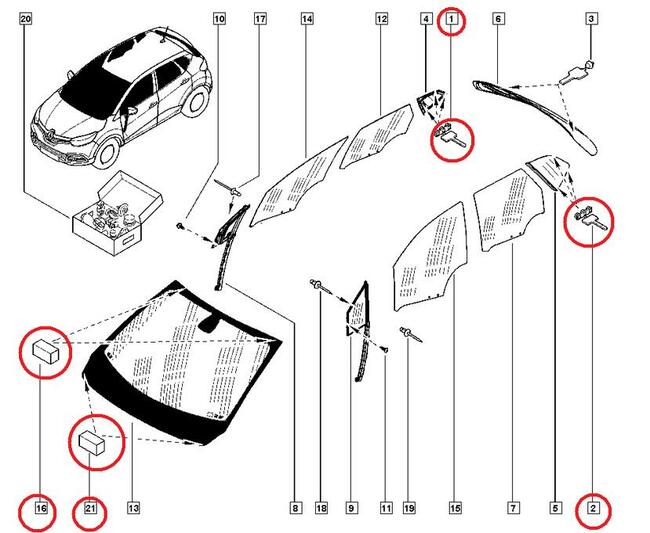 20
10
17
14
12
4
1
6
3
16
21
13
8
18
9
11
19
15
7
5
2