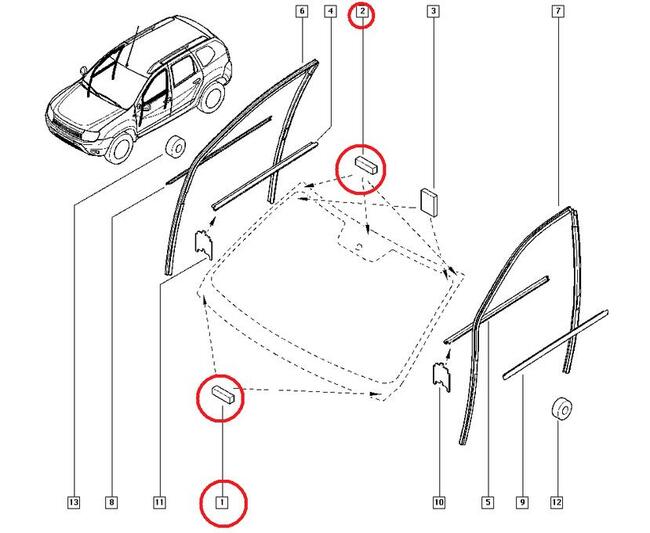 6 4 2 3 7

13 8 11 1 10 5 9 12