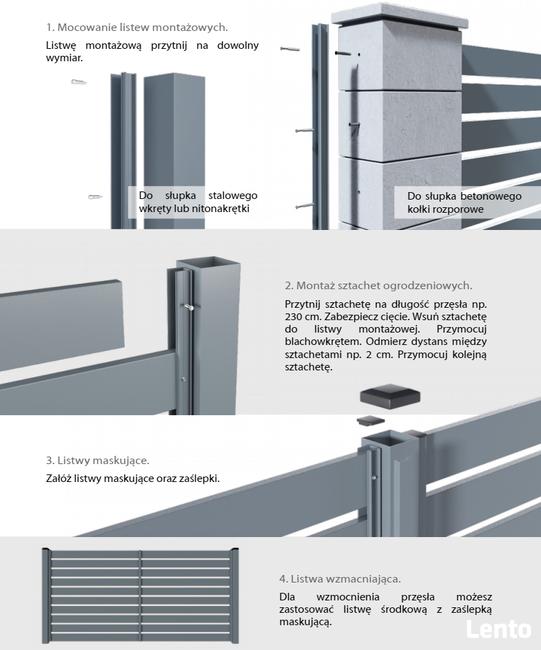 1. Mocowanie listew montażowych.

Listwę montażową przytnij na dowolny wymiar.

Do słupka stalowego wkręty lub nitonakrętki

Do słupka betonowego kołki rozporowe

2. Montaż sztachet ogrodzeniowych.

Przytnij sztachetę na długość przęsła np. 230 cm. Zabezpiecz cięcie. Wsuń sztachetę do listwy montażowej. Przymocuj blachowkrętem. Odmierz dystans między sztachetami np. 2 cm. Przymocuj kolejną sztachetę.

3. Listwy maskujące.

Załóż listwy maskujące oraz zaślepki.

4. Listwa wzmacniająca.

Dla wzmocnienia przęsła możesz zastosować listwę środkową z zaślepką maskującą.

Lento