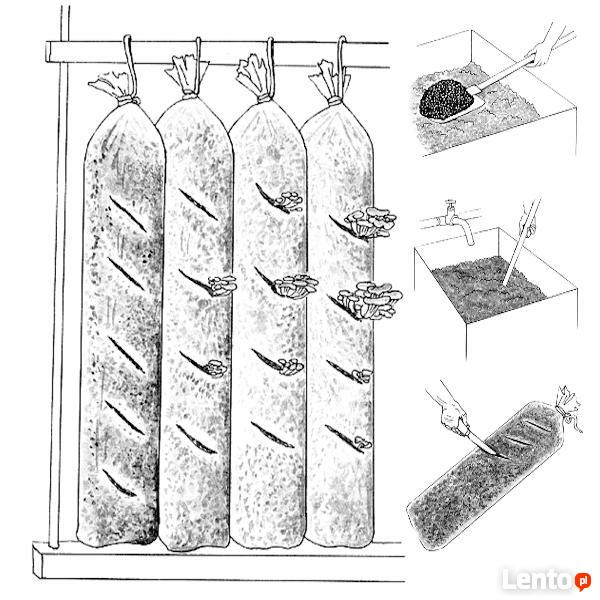 Lento.pl