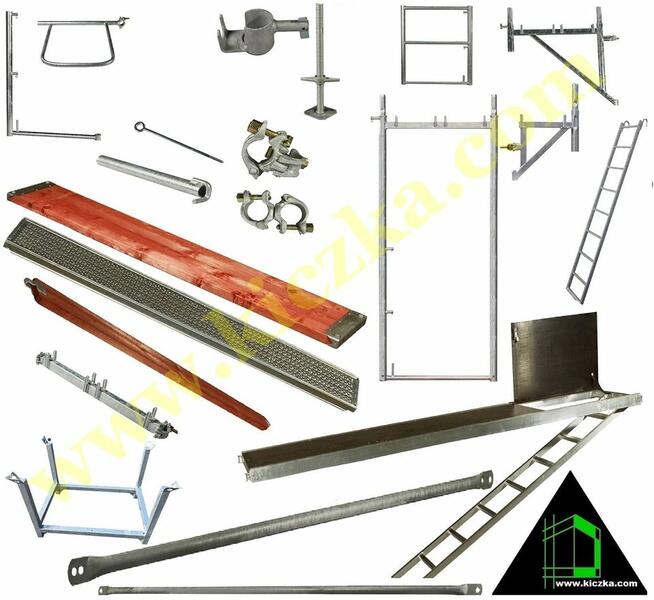 www.kiczka.com

www.kiczka.com