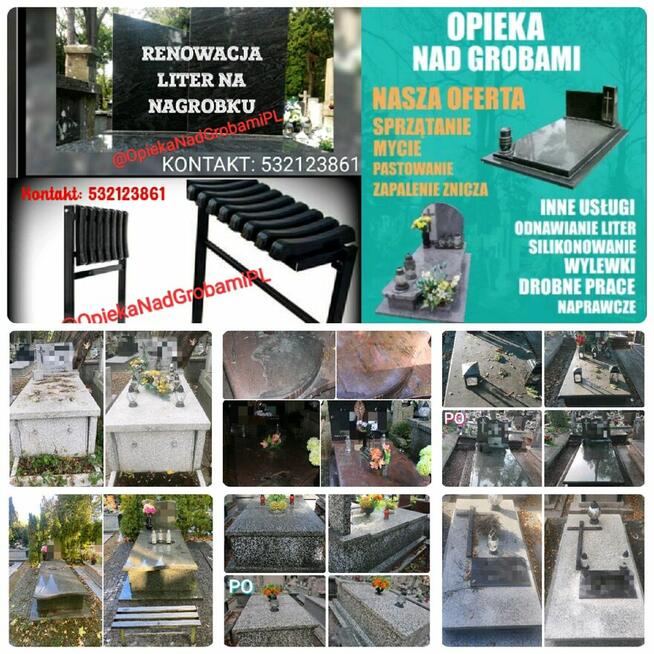 RENOWACJA LITER NA NAGROBKU

@OpiekaNadGrobamiPL

KONTAKT: 532123861

Kontakt: 532123861

@OpiekaNadGrobamiPL

OPIEKA NAD GROBAMI

NASZA OFERTA
SPRZĄTANIE
MYCIE
PASTOWANIE
ZAPALENIE ZNICZA

INNE USŁUGI
ODNAWIANIE LITER
SILIKONOWANIE
WYLEWKI
DROBNE PRACE NAPRAWCZE

PO

PO