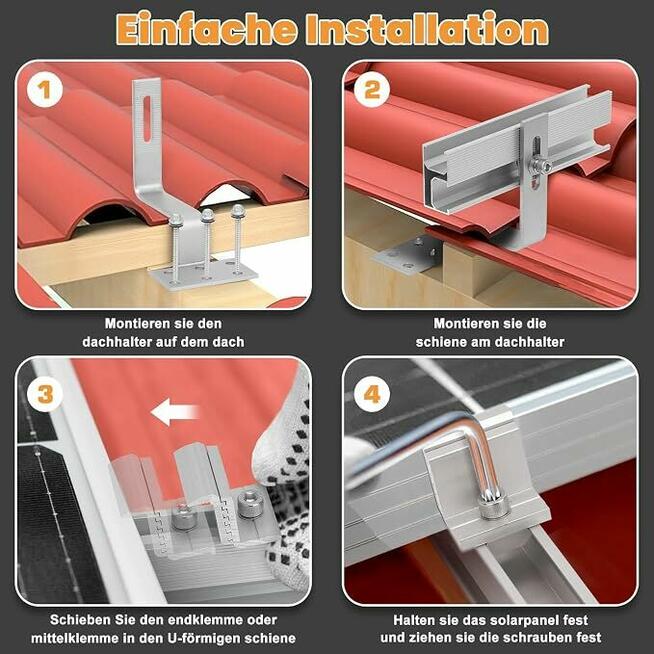 Einfache Installation

1

Montieren sie den dachhalter auf dem dach

2

Montieren sie die schiene am dachhalter

3

Schieben Sie den endklemme oder mittelklemme in den U-förmigen schiene

4

Halten sie das solarpanel fest und ziehen sie die schrauben fest