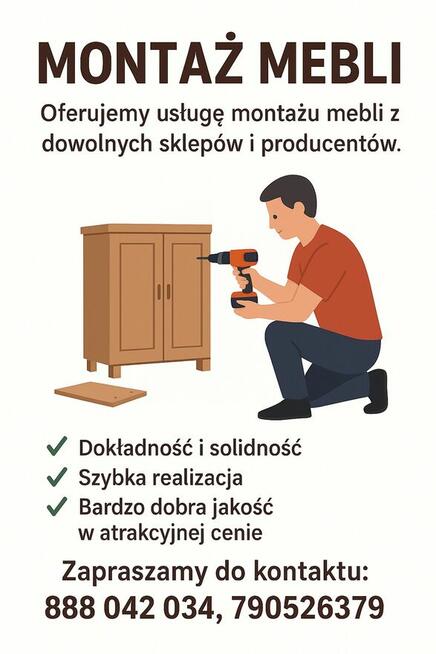 MONTAŻ MEBLI

Oferujemy usługę montażu mebli z dowolnych sklepów i producentów.

✓ Dokładność i solidność
✓ Szybka realizacja
✓ Bardzo dobra jakość w atrakcyjnej cenie

Zapraszamy do kontaktu:
888 042 034, 790526379