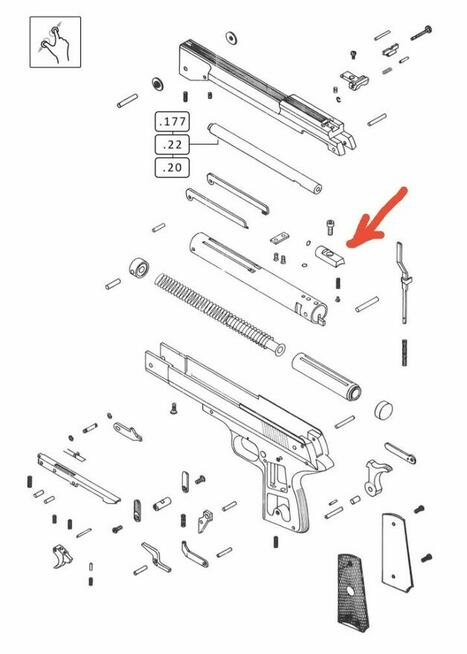 .177
.22
.20