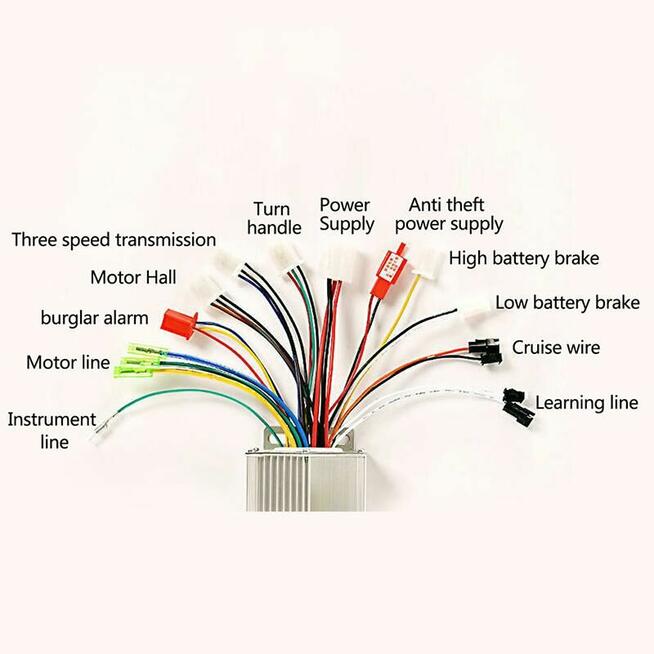 Turn handle

Power Supply

Anti theft power supply

Three speed transmission

High battery brake

Motor Hall

Low battery brake

burglar alarm

Cruise wire

Motor line

Learning line

Instrument line