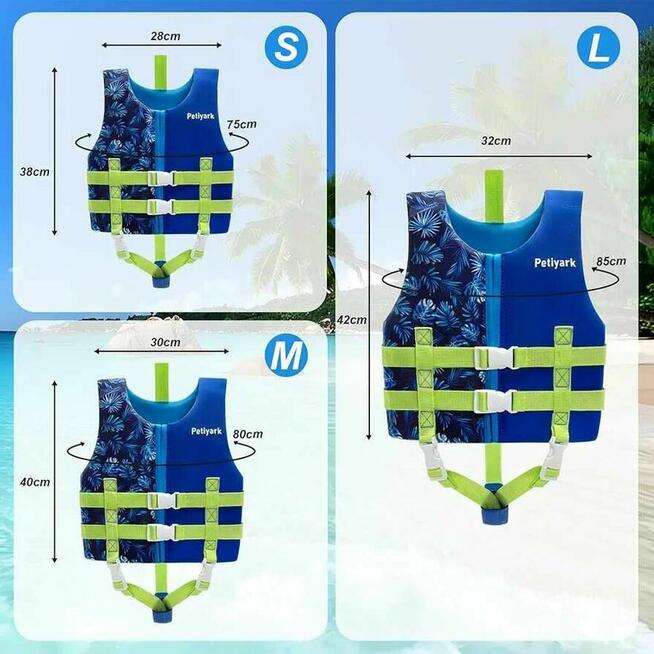 28cm
S
38cm
Petiyark
75cm

30cm
M
40cm
Petiyark
80cm

L
32cm
42cm
Petiyark
85cm