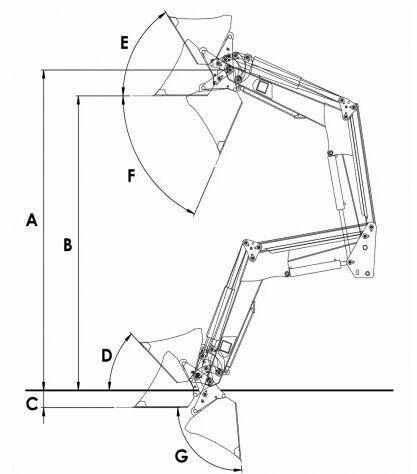 E
F
A
B
D
C
G