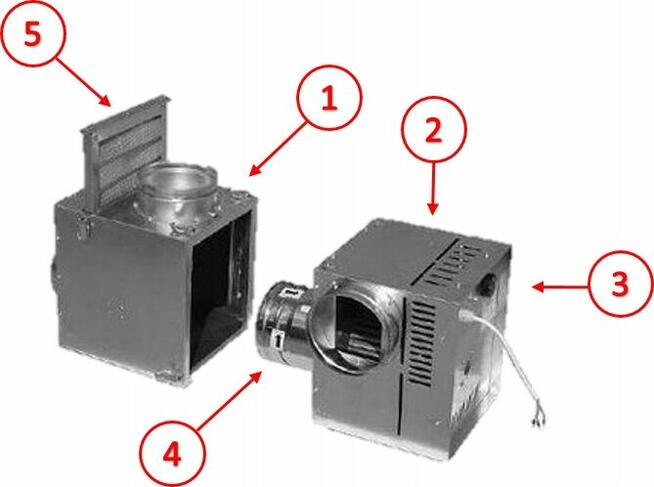 5
1
2
3
4