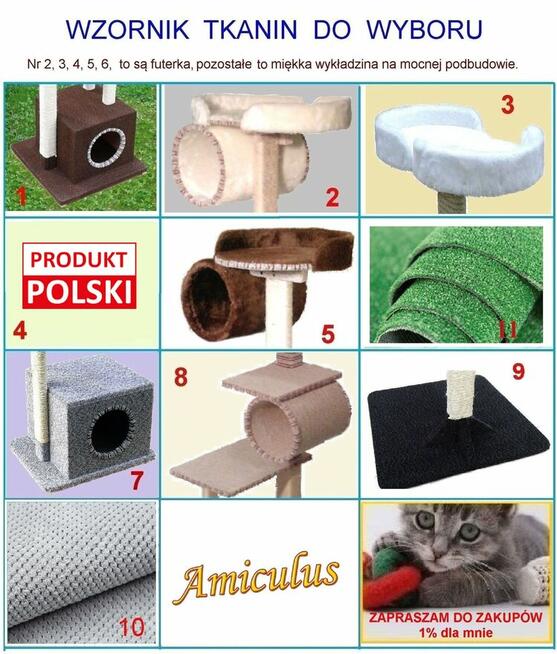 WZORNIK TKANIN DO WYBORU

Nr 2, 3, 4, 5, 6, to są futerka, pozostałe to miękka wykładzina na mocnej podbudowie.

1

2

3

PRODUKT
POLSKI

4

5

11

7

8

9

10

Amiculus

ZAPRASZAM DO ZAKUPÓW
1% dla mnie