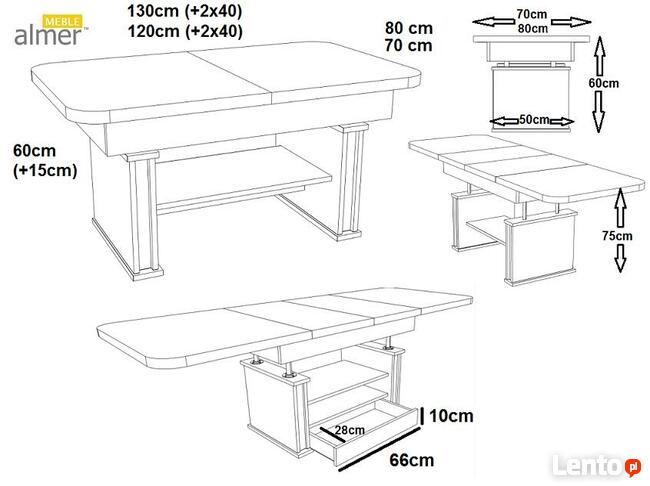 MEBLE
almer™

130cm (+2x40)
120cm (+2x40)

80 cm
70 cm

70cm
80cm

60cm

50cm

60cm
(+15cm)

75cm

10cm

28cm

66cm

Lento.pl