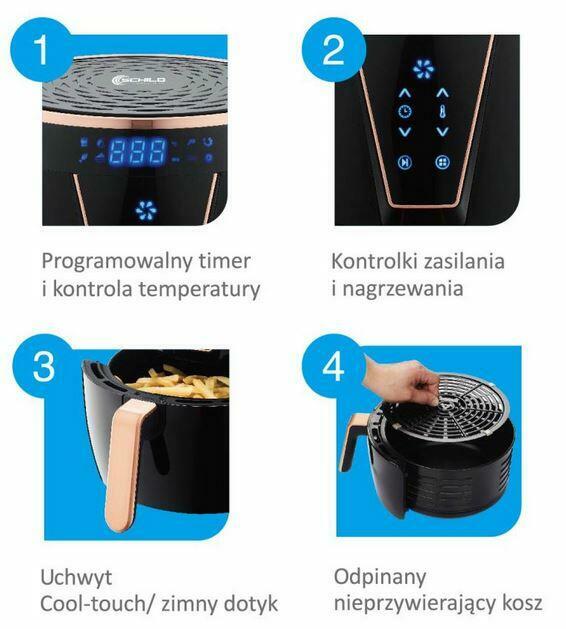 1

SCHILD

888

Programowalny timer i kontrola temperatury

2

Kontrolki zasilania i nagrzewania

3

Uchwyt Cool-touch/ zimny dotyk

4

Odpinany nieprzywierający kosz