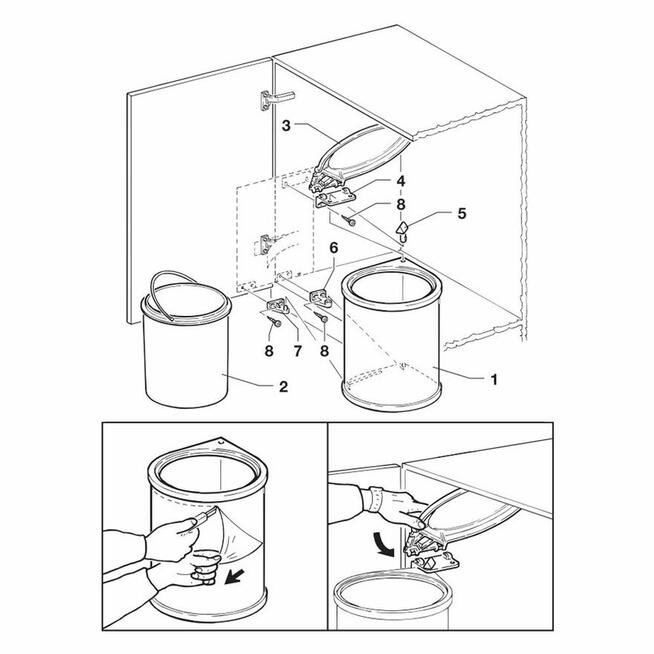 3
4
8
5
6
8
7
8
2
1