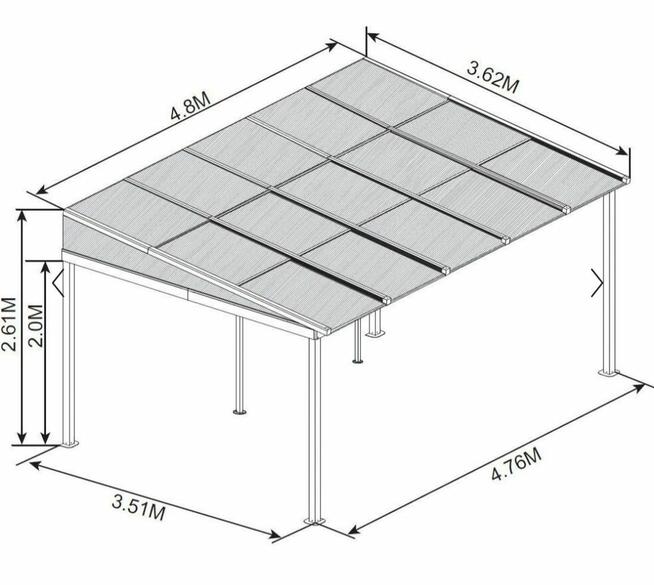 4.8M

3.62M

2.61M

2.0M

3.51M

4.76M