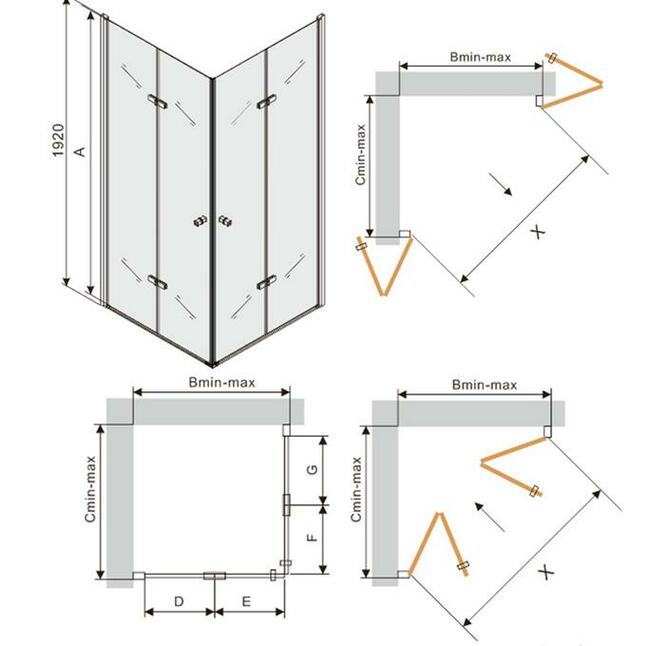 1920
A
Bmin-max
Cmin-max
X
Bmin-max
Cmin-max
G
F
D
E
Bmin-max
Cmin-max
X