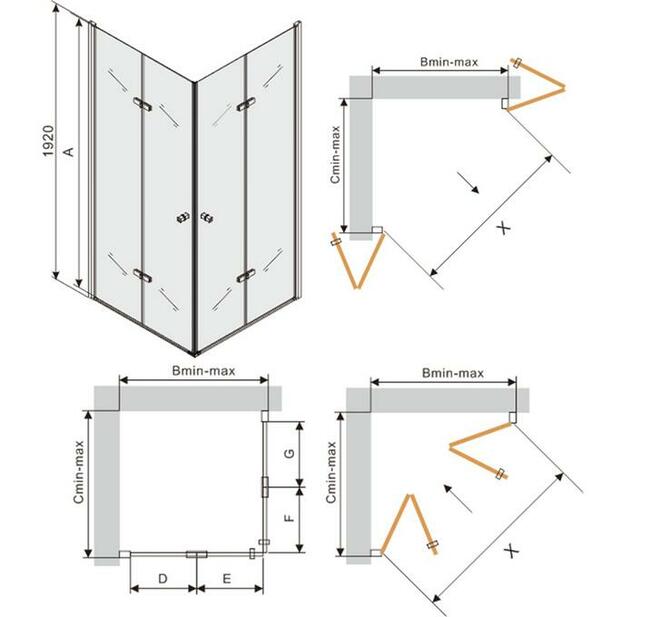 1920
A

Bmin-max
Cmin-max
X

Bmin-max
Cmin-max
G
F
D
E

Bmin-max
Cmin-max
X