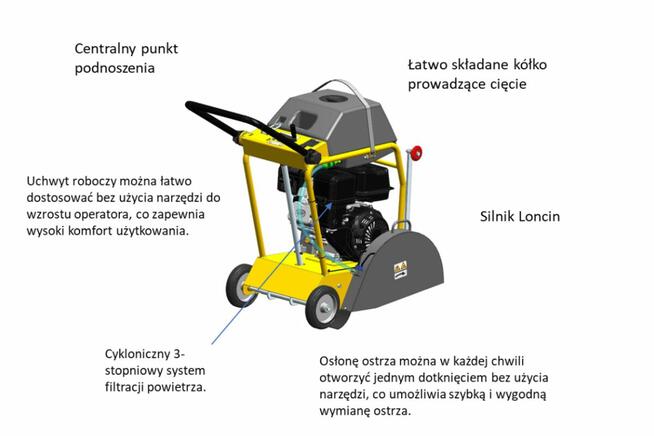 Centralny punkt podnoszenia

Łatwo składane kółko prowadzące cięcie

Uchwyt roboczy można łatwo dostosować bez użycia narzędzi do wzrostu operatora, co zapewnia wysoki komfort użytkowania.

Silnik Loncin

Cykloniczny 3-stopniowy system filtracji powietrza.

Osłonę ostrza można w każdej chwili otworzyć jednym dotknięciem bez użycia narzędzi, co umożliwia szybką i wygodną wymianę ostrza.