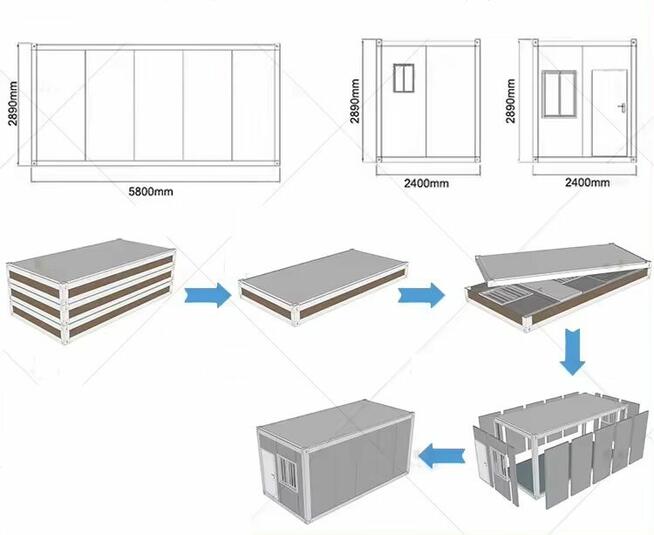 2890mm
5800mm
2890mm
2400mm
2890mm
2400mm