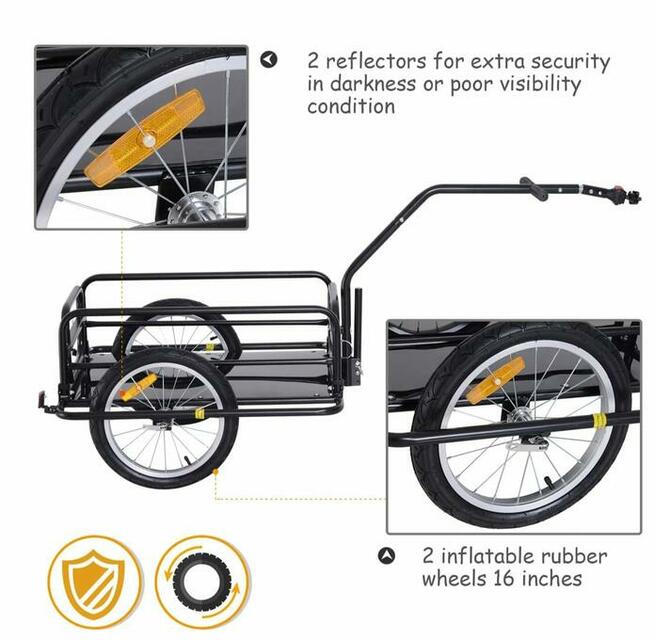 2 reflectors for extra security in darkness or poor visibility condition

2 inflatable rubber wheels 16 inches