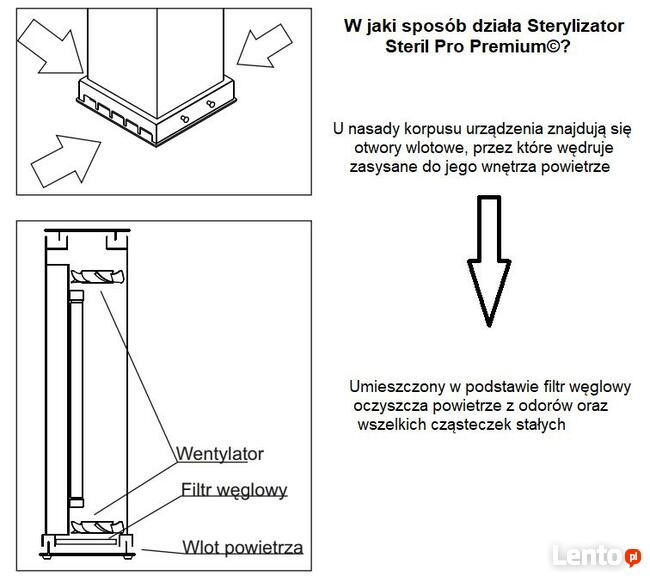 W jaki sposób działa Sterylizator Steril Pro Premium©?

U nasady korpusu urządzenia znajdują się otwory wlotowe, przez które wędruje zasysane do jego wnętrza powietrze

Umieszczony w podstawie filtr węglowy oczyszcza powietrze z odorów oraz wszelkich cząsteczek stałych

Wentylator

Filtr węglowy

Wlot powietrza

Lento.pl