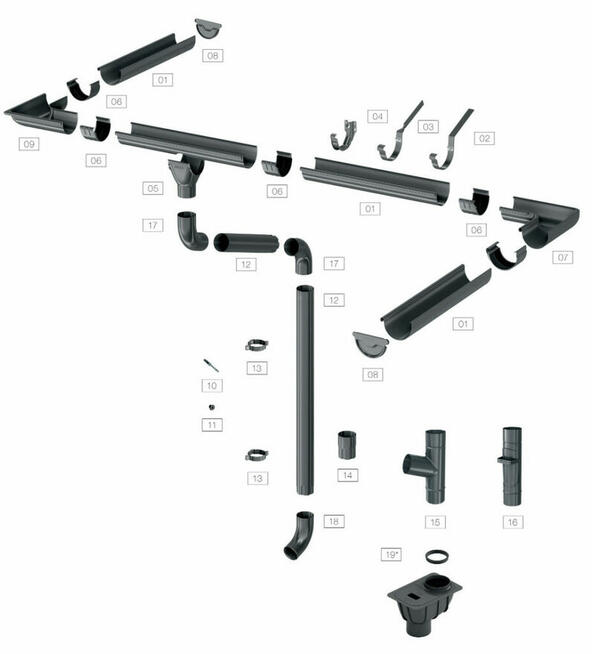 08
01
06
09
06
04
03
02
05
06
01
06
07
17
12
17
12
01
08
13
10
11
13
14
15
16
18
19*