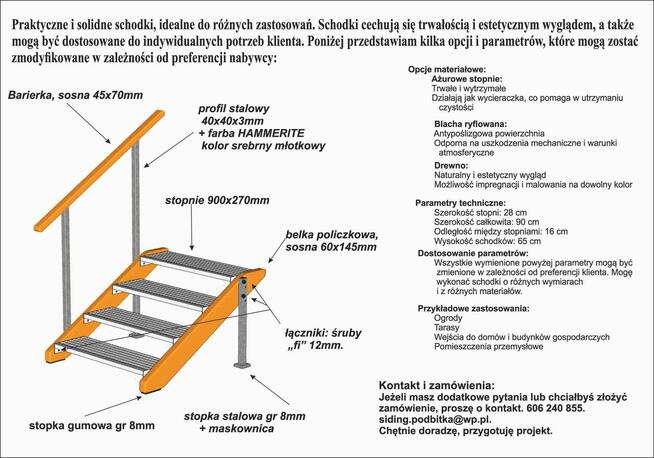 Praktyczne i solidne schodki, idealne do różnych zastosowań. Schodki cechują się trwałością i estetycznym wyglądem, a także mogą być dostosowane do indywidualnych potrzeb klienta. Poniżej przedstawiam kilka opcji i parametrów, które mogą zostać zmodyfikowane w zależności od preferencji nabywcy:

Barierka, sosna 45x70mm

profil stalowy 40x40x3mm + farba HAMMERITE kolor srebrny młotkowy

stopnie 900x270mm

belka policzkowa, sosna 60x145mm

łączniki: śruby „fi" 12mm.

stopka gumowa gr 8mm

stopka stalowa gr 8mm + maskownica

Opcje materiałowe:
Ażurowe stopnie:
Trwałe i wytrzymałe
Działają jak wycieraczka, co pomaga w utrzymaniu czystości
Blacha ryflowana:
Antypoślizgowa powierzchnia
Odporna na uszkodzenia mechaniczne i warunki atmosferyczne
Drewno:
Naturalny i estetyczny wygląd
Możliwość impregnacji i malowania na dowolny kolor

Parametry techniczne:
Szerokość stopni: 28 cm
Szerokość całkowita: 90 cm
Odległość między stopniami: 16 cm
Wysokość schodków: 65 cm

Dostosowanie parametrów:
Wszystkie wymienione powyżej parametry mogą być zmienione w zależności od preferencji klienta. Mogę wykonać schodki o różnych wymiarach i z różnych materiałów.

Przykładowe zastosowania:
Ogrody
Tarasy
Wejścia do domów i budynków gospodarczych
Pomieszczenia przemysłowe

Kontakt i zamówienia:
Jeżeli masz dodatkowe pytania lub chciałbyś złożyć zamówienie, proszę o kontakt. 606 240 855.
siding.podbitka@wp.pl.
Chętnie doradzę, przygotuję projekt.