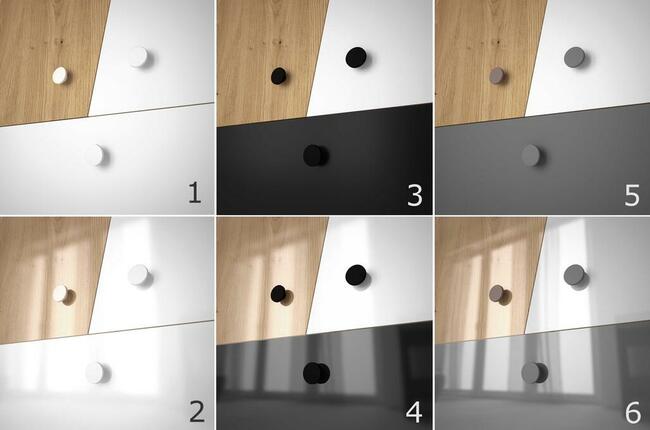 1
3
5
2
4
6