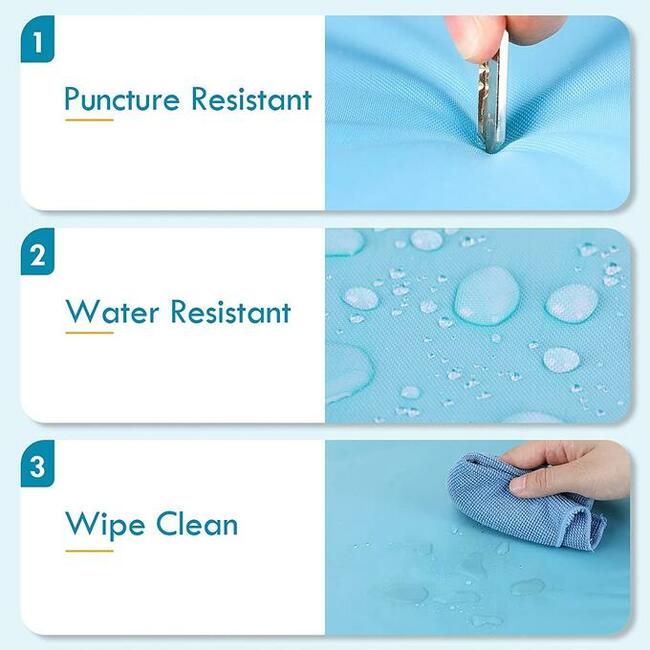 1

Puncture Resistant

2

Water Resistant

3

Wipe Clean