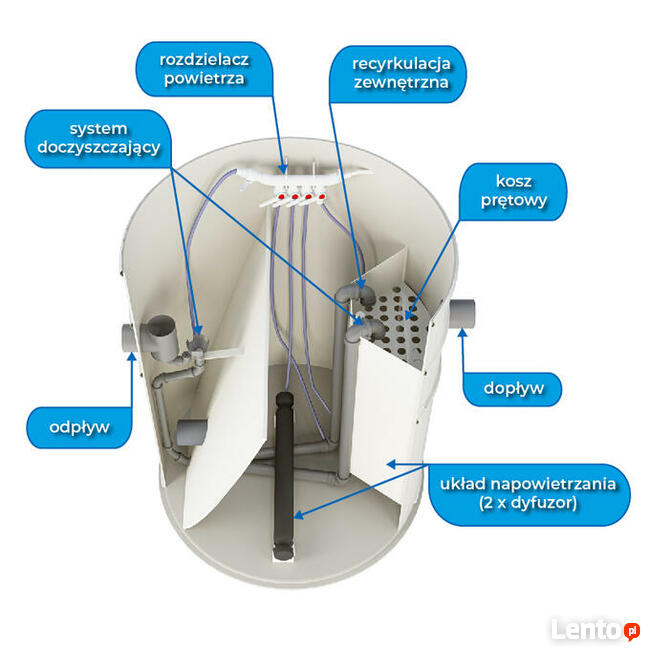 rozdzielacz powietrza

recyrkulacja zewnętrzna

system doczyszczający

kosz prętowy

dopływ

odpływ

układ napowietrzania (2 x dyfuzor)

Lento.pl