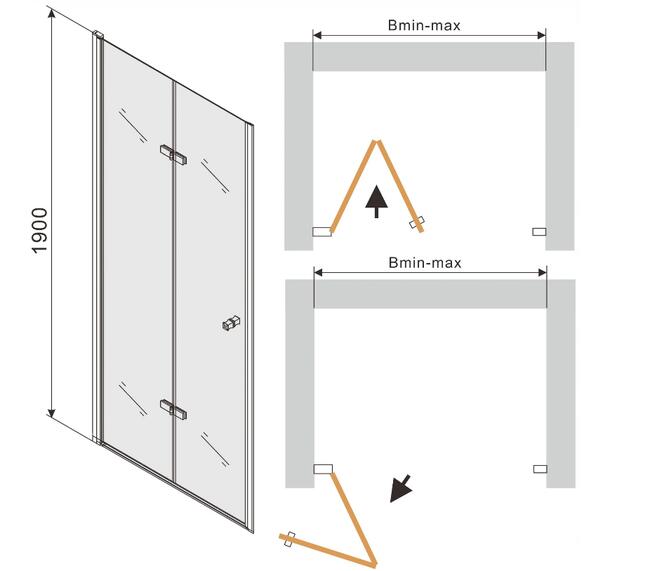 1900

Bmin-max

Bmin-max