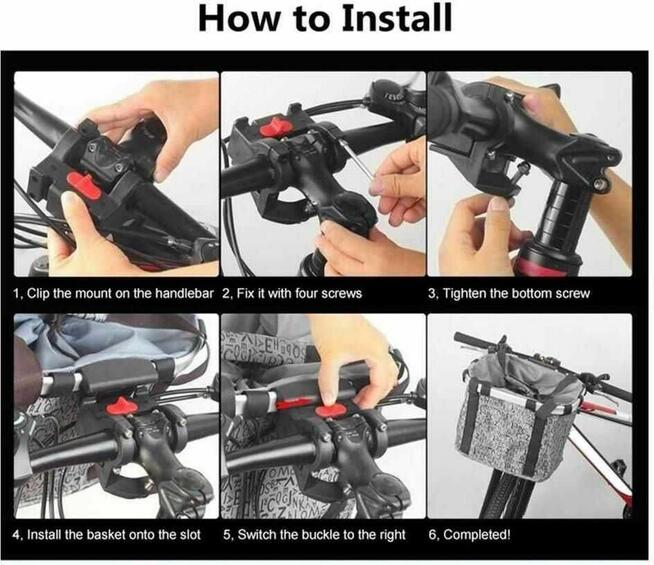 How to Install

1, Clip the mount on the handlebar
2, Fix it with four screws
3, Tighten the bottom screw

4, Install the basket onto the slot
5, Switch the buckle to the right
6, Completed!