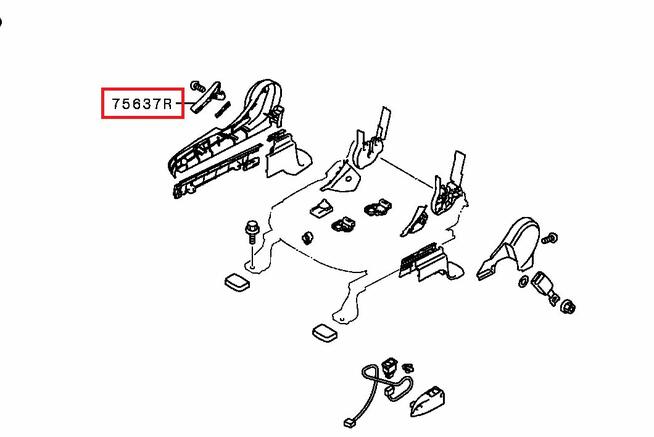 75637R