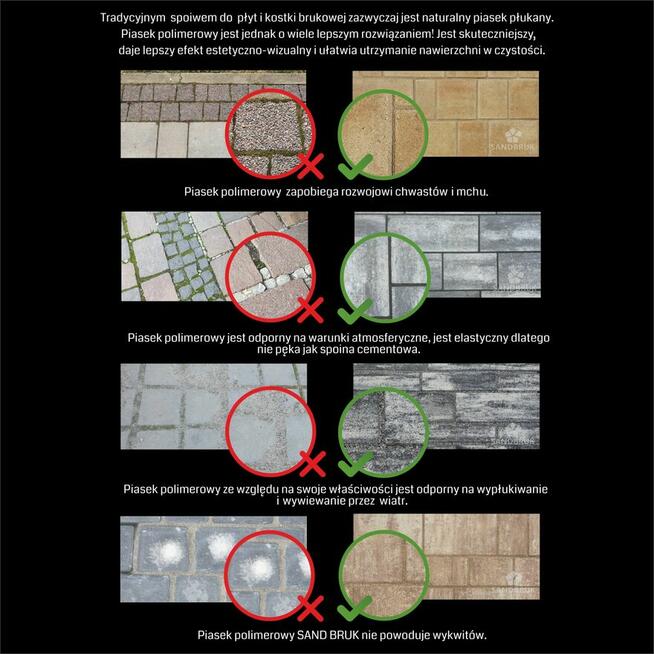 Tradycyjnym spoiwem do płyt i kostki brukowej zazwyczaj jest naturalny piasek płukany. Piasek polimerowy jest jednak o wiele lepszym rozwiązaniem! Jest skuteczniejszy, daje lepszy efekt estetyczno-wizualny i ułatwia utrzymanie nawierzchni w czystości.

SANDBRUK

Piasek polimerowy zapobiega rozwojowi chwastów i mchu.

SANDBRUK

Piasek polimerowy jest odporny na warunki atmosferyczne, jest elastyczny dlatego nie pęka jak spoina cementowa.

SANDBRUK

Piasek polimerowy ze względu na swoje właściwości jest odporny na wypłukiwanie i wywiewanie przez wiatr.

SANDBRUK

Piasek polimerowy SAND BRUK nie powoduje wykwitów.