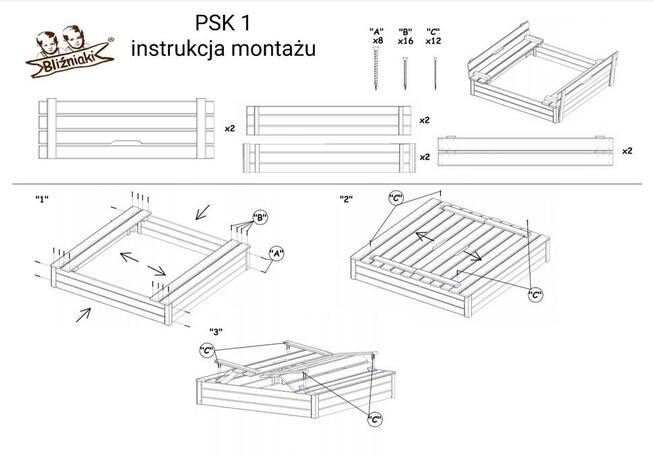 Bliźniaki®

PSK 1
instrukcja montażu

"A"
x8

"B"
x16

"C"
x12

x2

x2

x2

x2

"1"

"B"

"A"

"2"

"C"

"C"

"3"

"C"

"C"