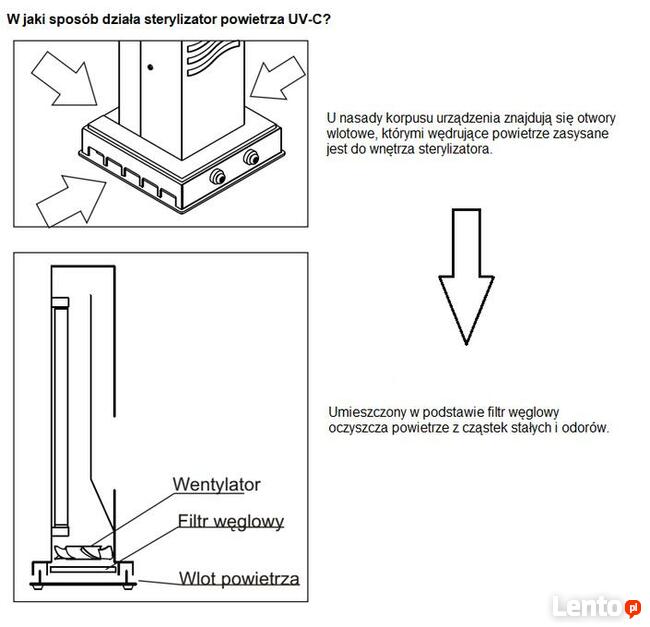 W jaki sposób działa sterylizator powietrza UV-C?

U nasady korpusu urządzenia znajdują się otwory wlotowe, którymi wędrujące powietrze zasysane jest do wnętrza sterylizatora.

Umieszczony w podstawie filtr węglowy oczyszcza powietrze z cząstek stałych i odorów.

Wentylator

Filtr węglowy

Wlot powietrza

Lento.pl