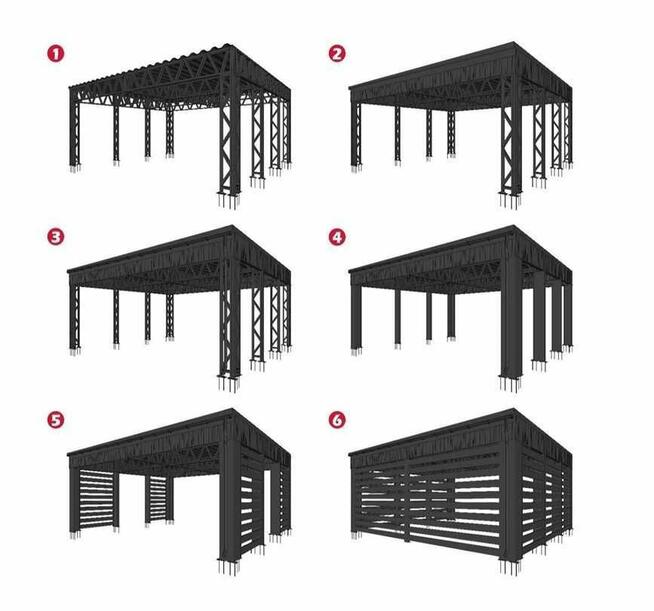 1

2

3

4

5

6