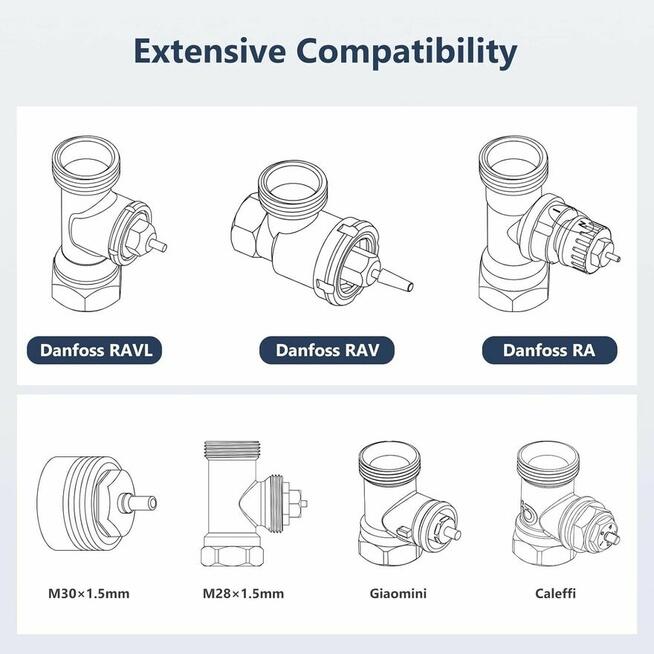 Extensive Compatibility

Danfoss RAVL

Danfoss RAV

Danfoss RA

M30×1.5mm

M28×1.5mm

Giaomini

Caleffi