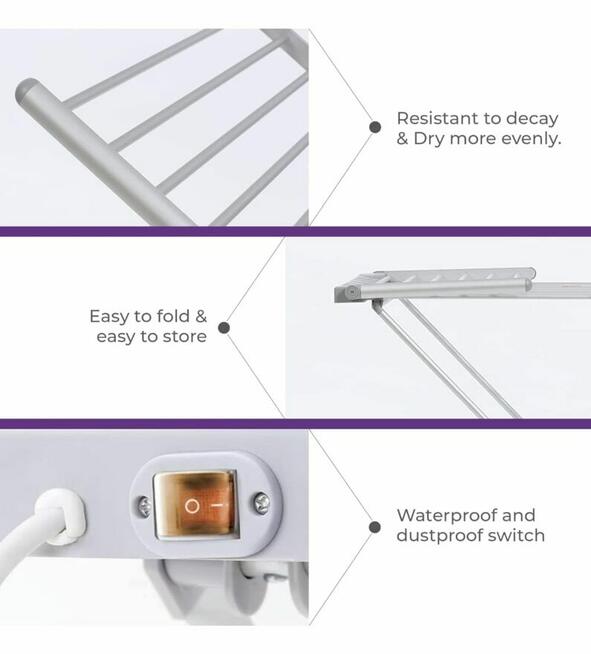 Resistant to decay & Dry more evenly.

Easy to fold & easy to store

O –

Waterproof and dustproof switch